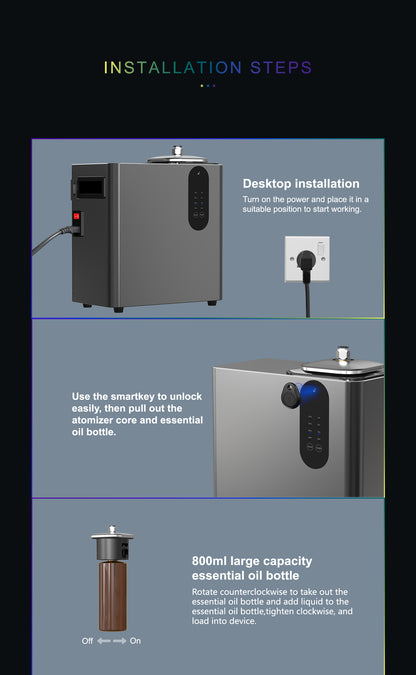 INSTALLATION STEPS

Desktop installation
Turn on the power and place it in a suitable position to start working.

Use the smartkey to unlock easily, then pull out the atomizer core and essential oil bottle.

800ml large capacity essential oil bottle
Rotate counterclockwise to take out the essential oil bottle and add liquid to the essential oil bottle,tighten clockwise, and load into device.

Off On